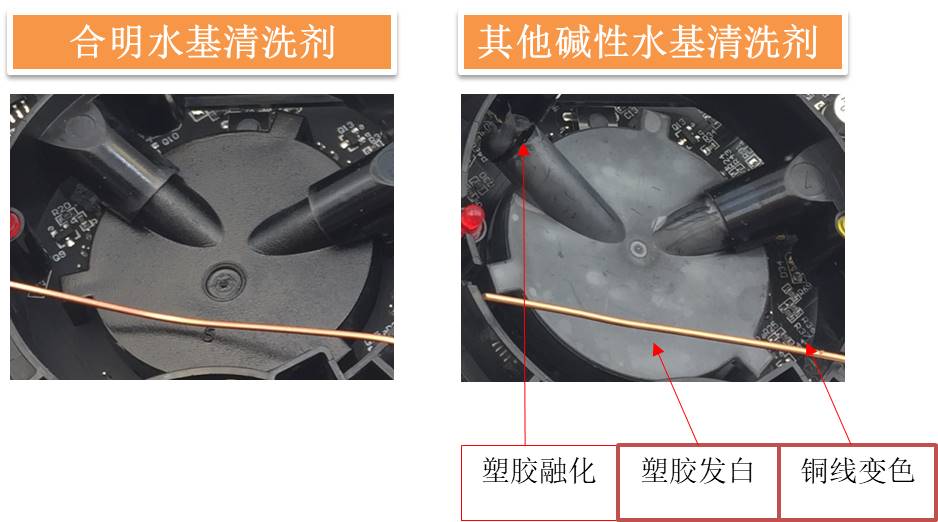 合明水基清洗剂

其他碱性水基清洗剂

塑胶融化

塑胶发白

铜线变色